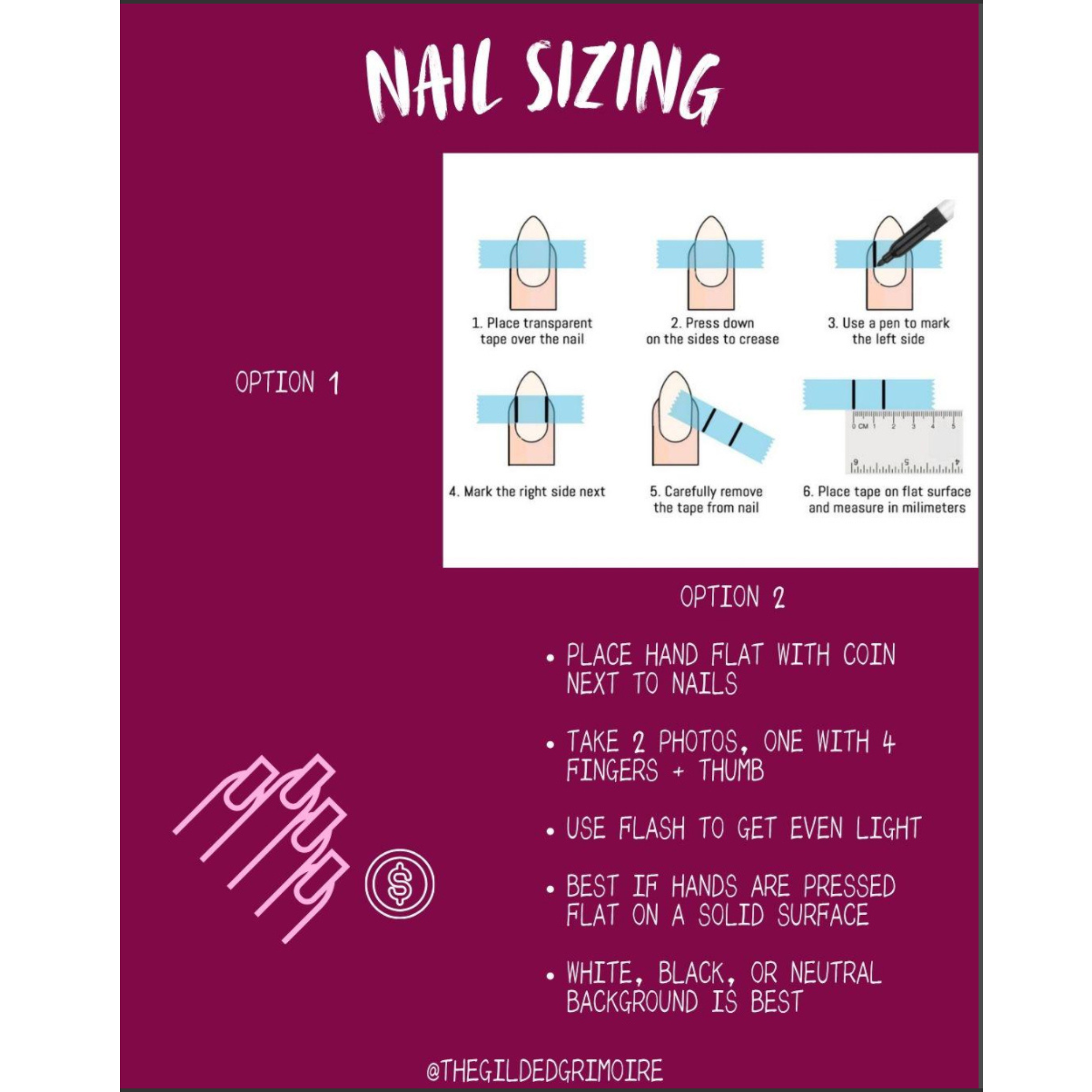 NAIL SIZING

OPTION 1

1. Place transparent tape over the nail

2. Press down on the sides to crease

3. Use a pen to mark the left side

4. Mark the right side next

5. Carefully remove the tape from nail

0 CM 1 2 3 4 5

6. Place tape on flat surface and measure in milimeters

OPTION 2

• PLACE HAND FLAT WITH COIN NEXT TO NAILS

• TAKE 2 PHOTOS, ONE WITH 4 FINGERS + THUMB

• USE FLASH TO GET EVEN LIGHT

• BEST IF HANDS ARE PRESSED FLAT ON A SOLID SURFACE

• WHITE, BLACK, OR NEUTRAL BACKGROUND IS BEST

$

@THEGILDEDGRIMOIRE